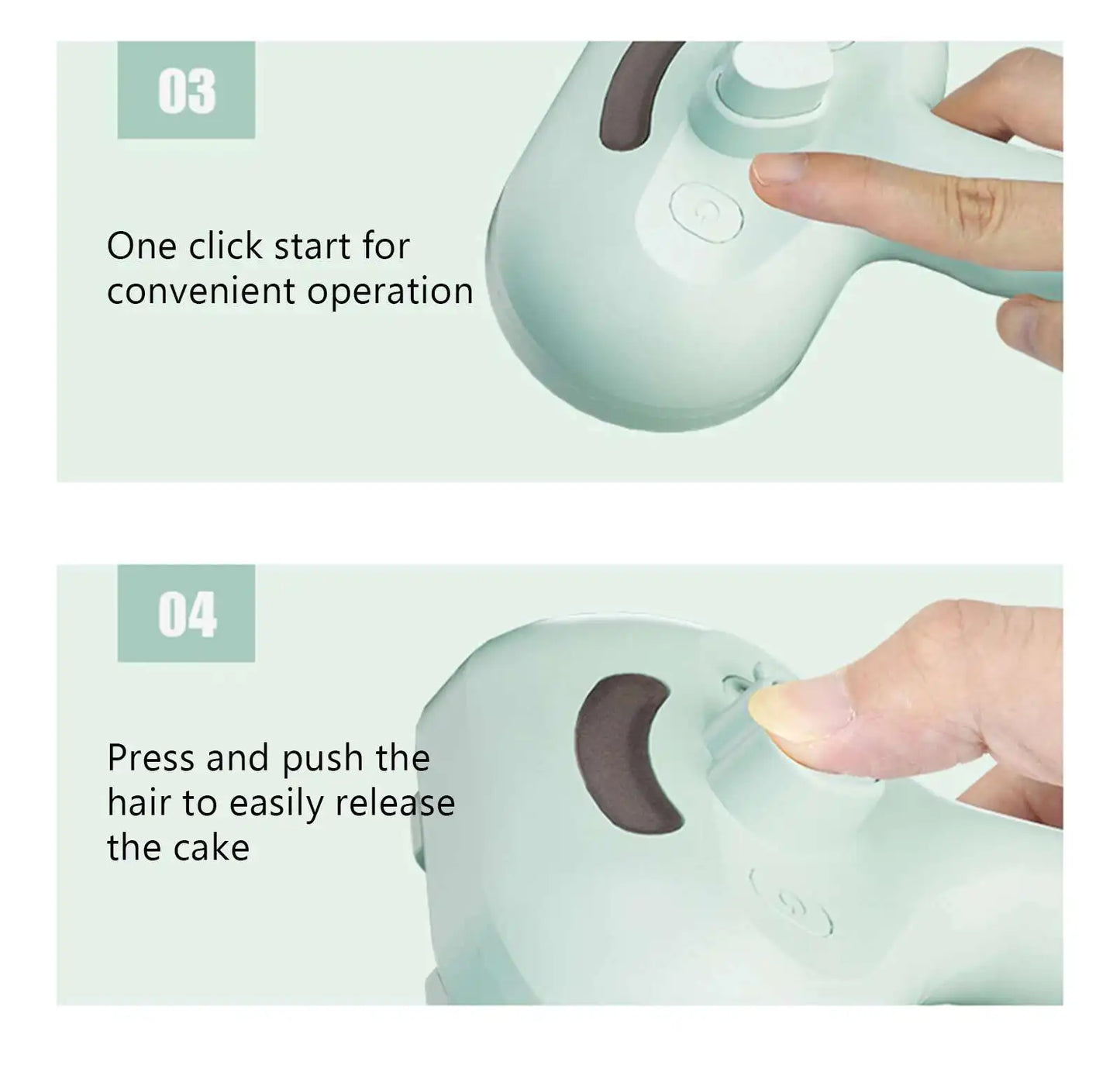 03

One click start for convenient operation

04

Press and push the hair to easily release the cake