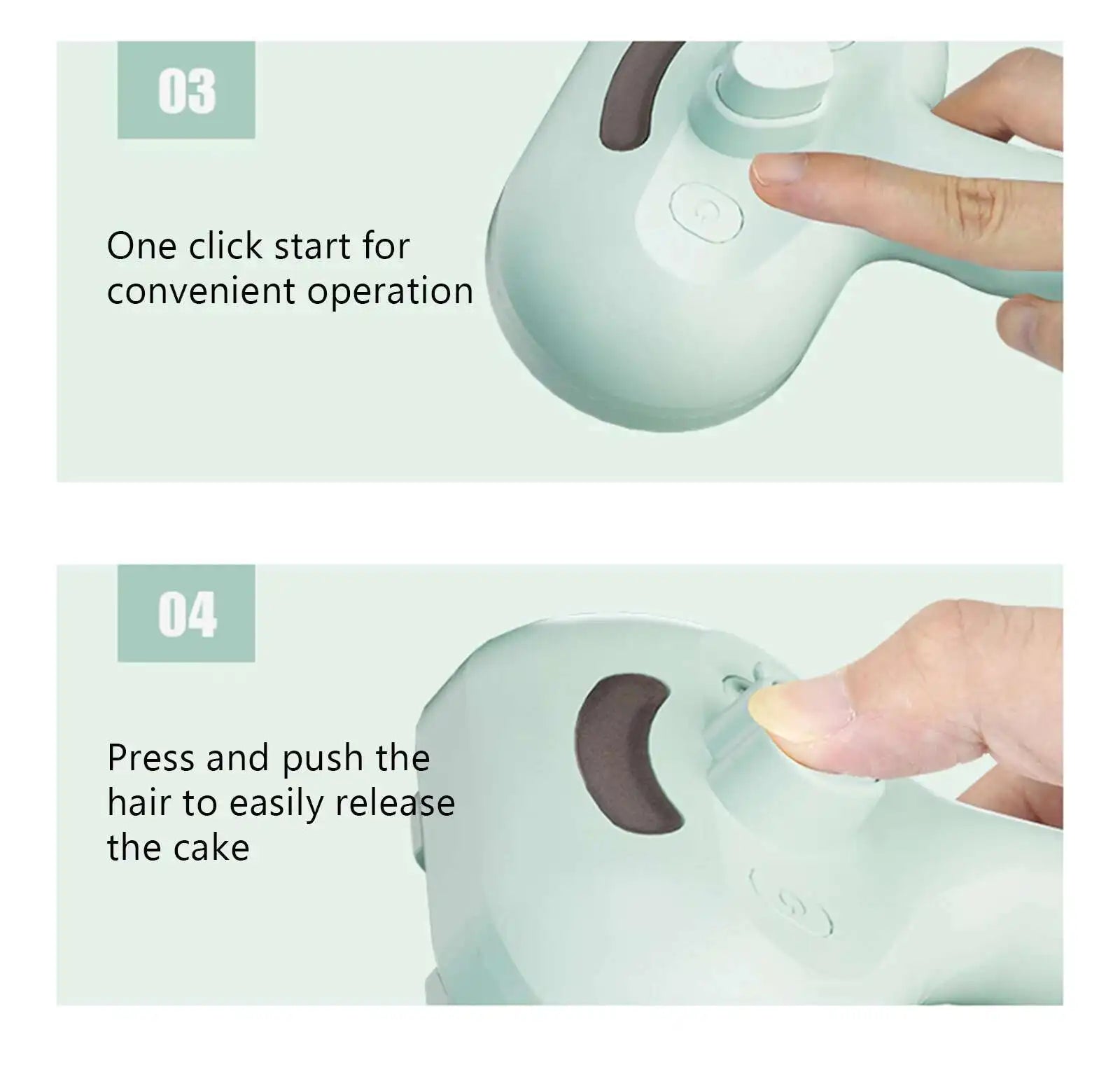 03

One click start for convenient operation

04

Press and push the hair to easily release the cake