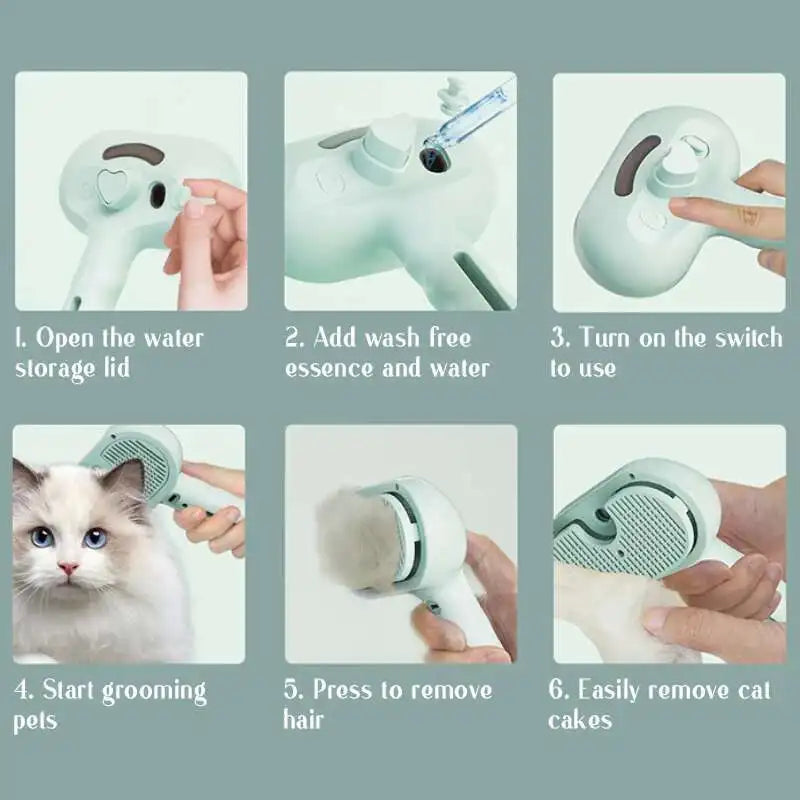 1. Open the water storage lid

2. Add wash free essence and water

3. Turn on the switch to use

4. Start grooming pets

5. Press to remove hair

6. Easily remove cat cakes