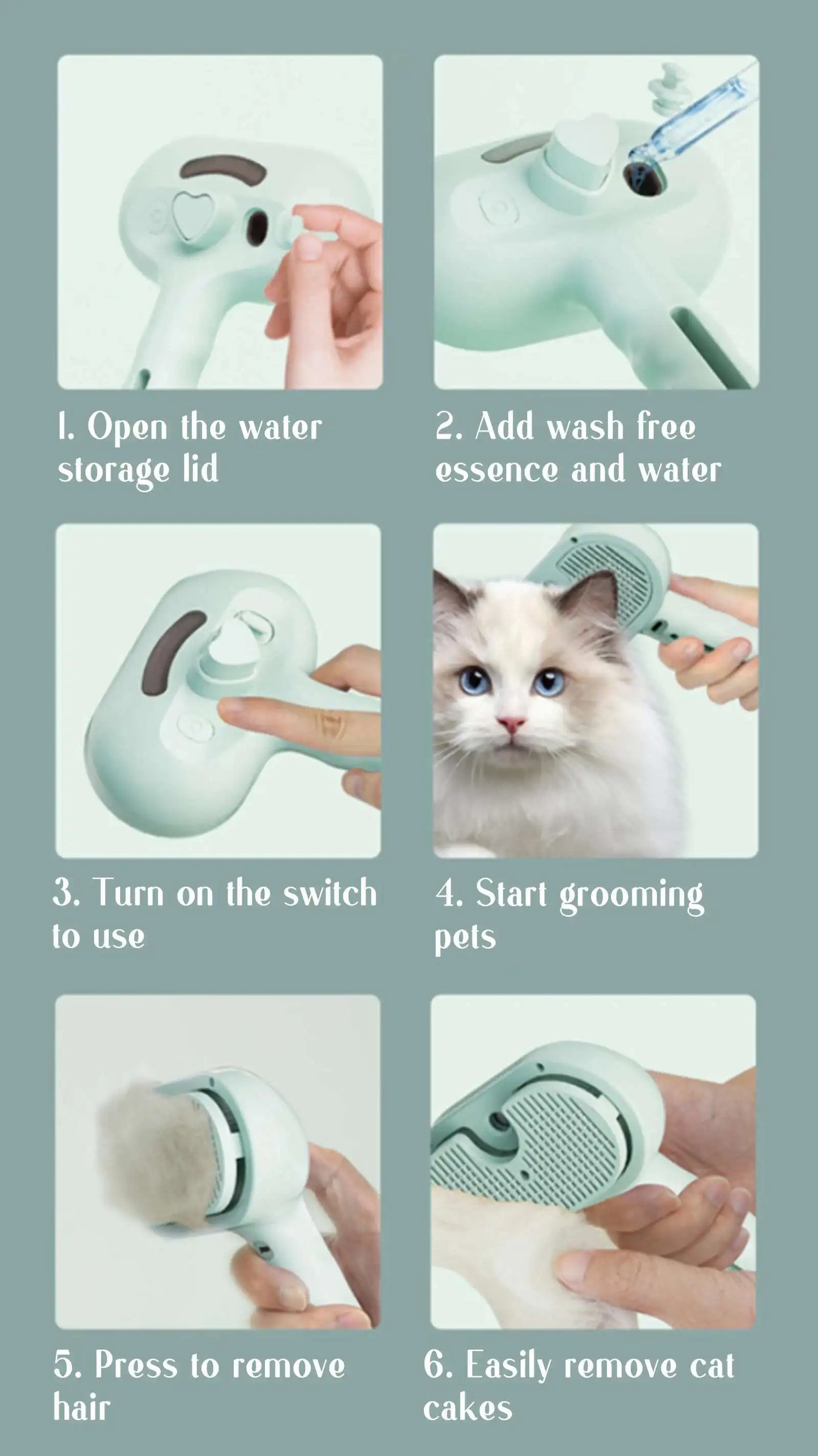 1. Open the water storage lid

2. Add wash free essence and water

3. Turn on the switch to use

4. Start grooming pets

5. Press to remove hair

6. Easily remove cat cakes